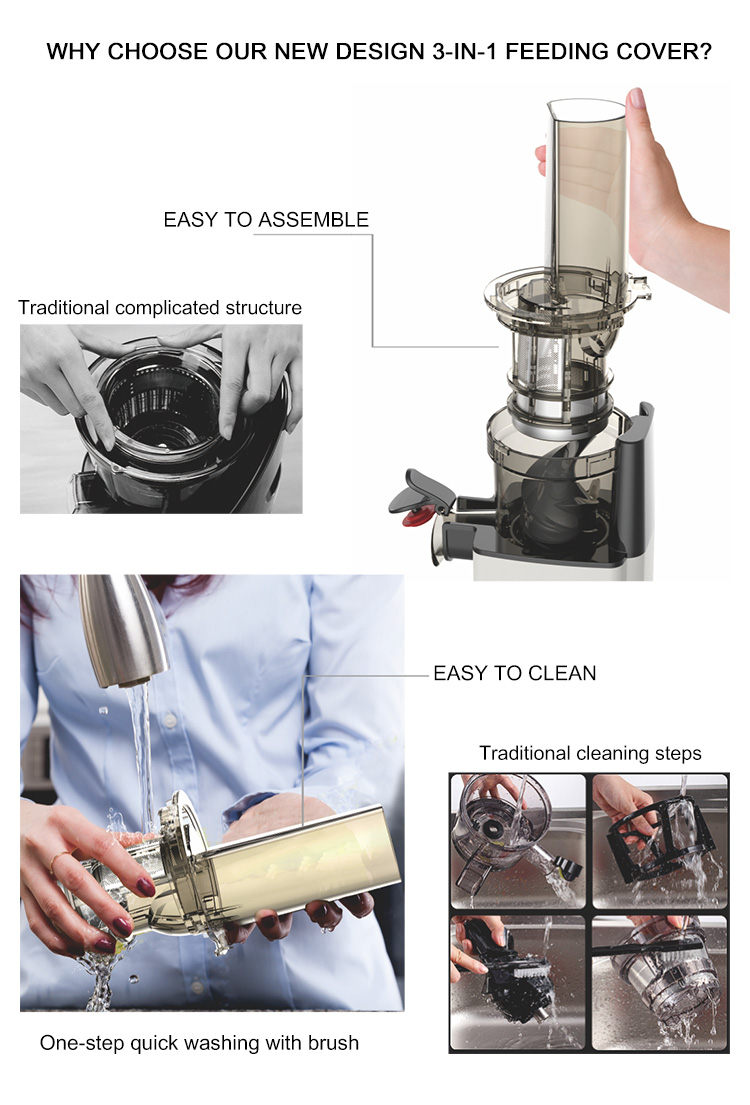 WHY CHOOSE OUR NEW DESIGN 3-IN-1 FEEDING COVER?

EASY TO ASSEMBLE

Traditional complicated structure

EASY TO CLEAN

Traditional cleaning steps

One-step quick washing with brush